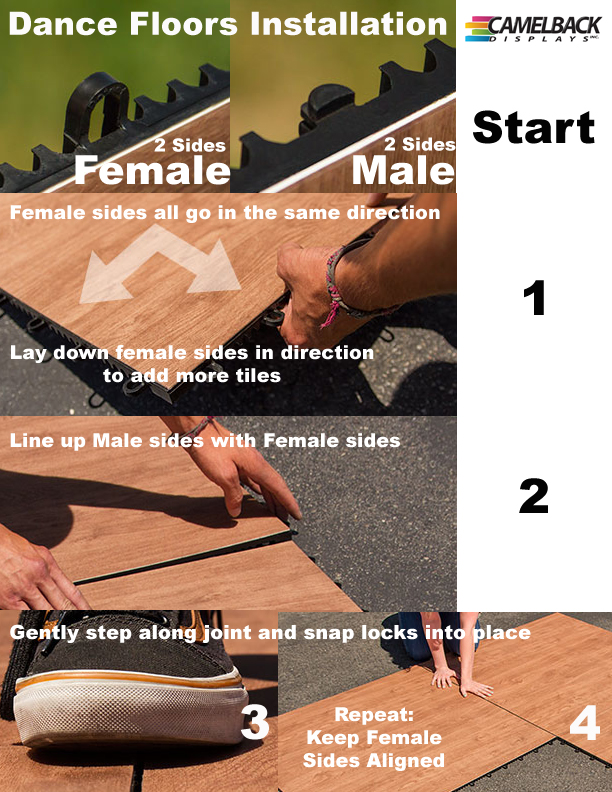 Dance Floors Installation

CAMELBACK DISPLAYS INC.

2 Sides
Female

2 Sides
Male

Start

Female sides all go in the same direction

Lay down female sides in direction to add more tiles

1

Line up Male sides with Female sides

2

Gently step along joint and snap locks into place

3

Repeat:
Keep Female
Sides Aligned

4