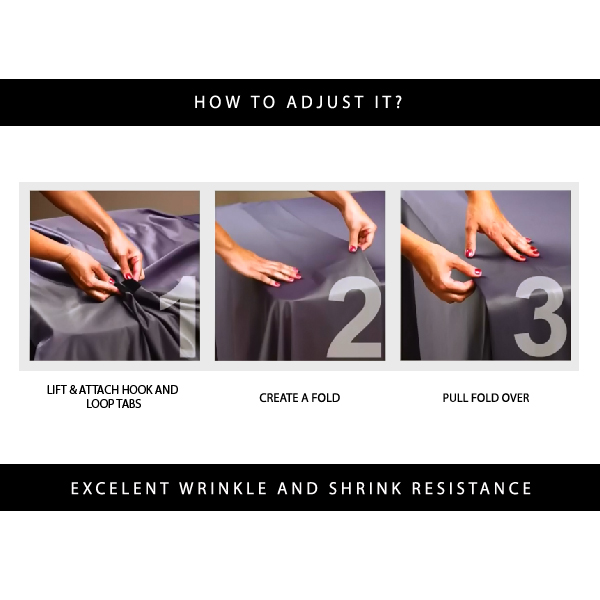 HOW TO ADJUST IT?

1

2

3

LIFT & ATTACH HOOK AND LOOP TABS

CREATE A FOLD

PULL FOLD OVER

EXCELENT WRINKLE AND SHRINK RESISTANCE