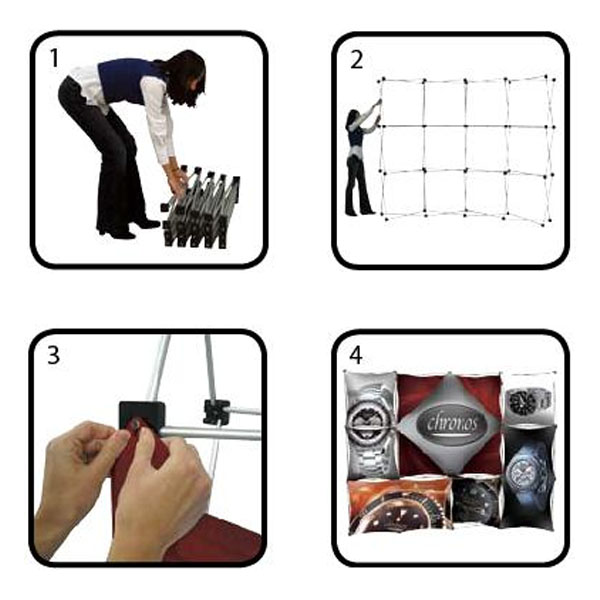 1

2

3

4

chronos