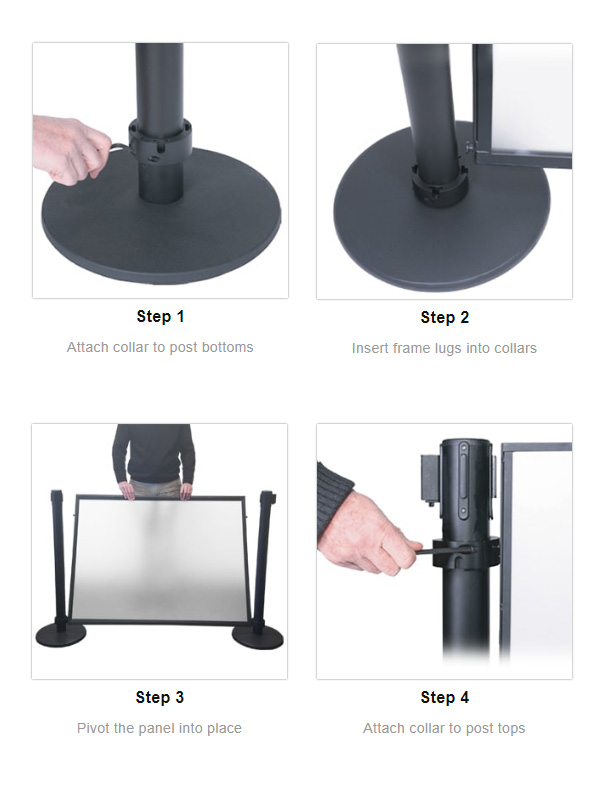 Step 1

Attach collar to post bottoms

Step 2

Insert frame lugs into collars

Step 3

Pivot the panel into place

Step 4

Attach collar to post tops